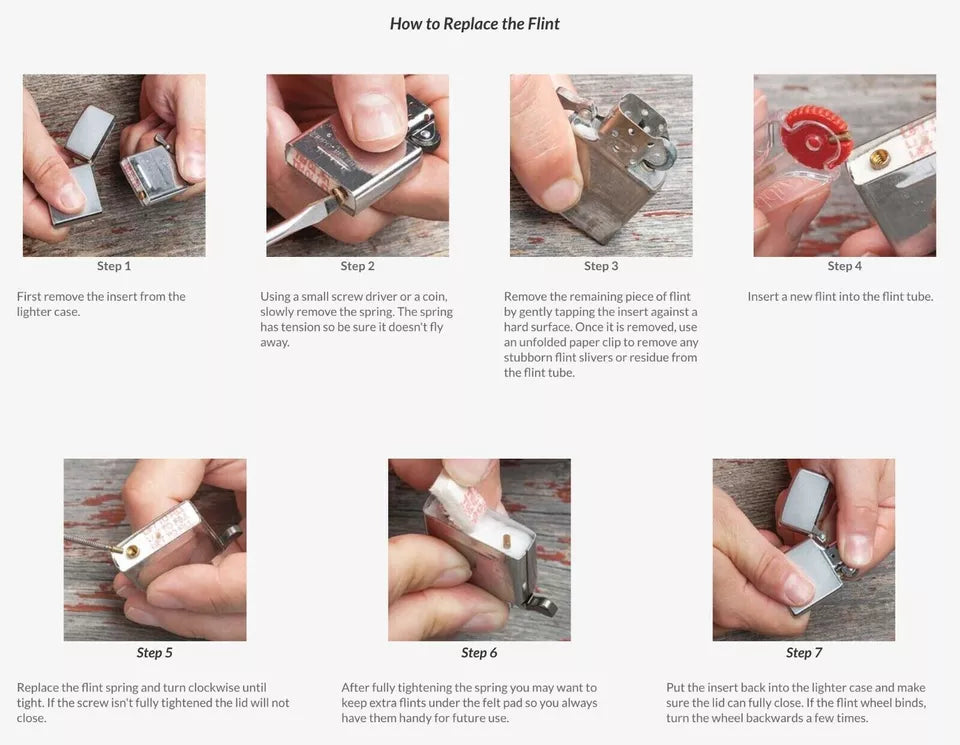 How to Replace the Flint

Step 1

First remove the insert from the lighter case.

Step 2

Using a small screw driver or a coin, slowly remove the spring. The spring has tension so be sure it doesn't fly away.

Step 3

Remove the remaining piece of flint by gently tapping the insert against a hard surface. Once it is removed, use an unfolded paper clip to remove any stubborn flint slivers or residue from the flint tube.

Step 4

Insert a new flint into the flint tube.

Step 5

Replace the flint spring and turn clockwise until tight. If the screw isn't fully tightened the lid will not close.

Step 6

After fully tightening the spring you may want to keep extra flints under the felt pad so you always have them handy for future use.

Step 7

Put the insert back into the lighter case and make sure the lid can fully close. If the flint wheel binds, turn the wheel backwards a few times.