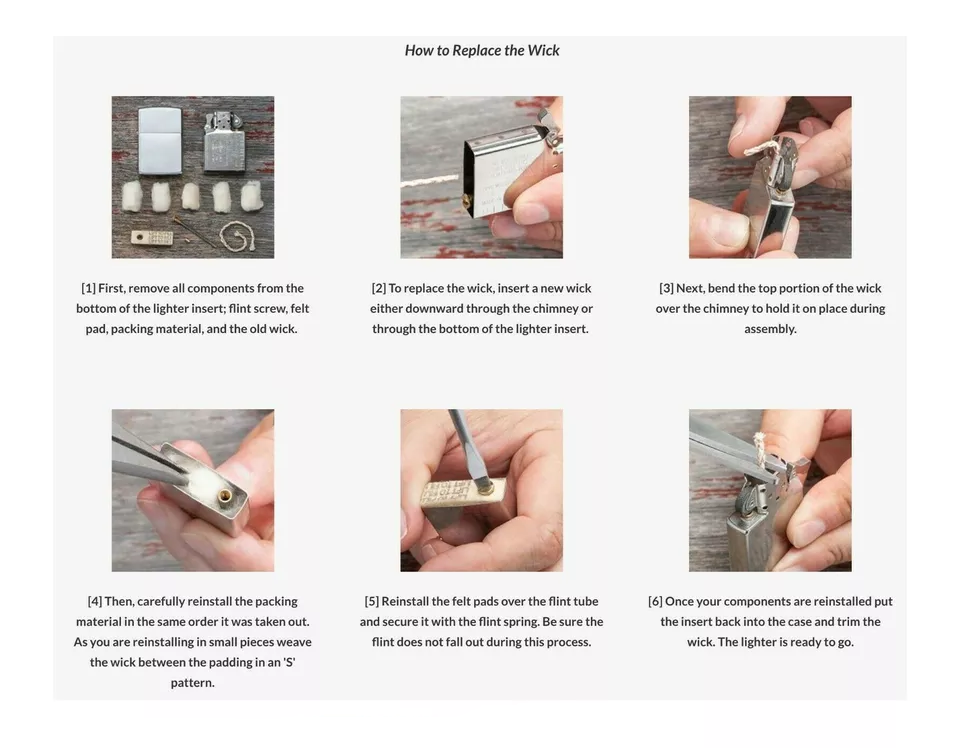 How to Replace the Wick

[1] First, remove all components from the bottom of the lighter insert; flint screw, felt pad, packing material, and the old wick.

[2] To replace the wick, insert a new wick either downward through the chimney or through the bottom of the lighter insert.

[3] Next, bend the top portion of the wick over the chimney to hold it on place during assembly.

[4] Then, carefully reinstall the packing material in the same order it was taken out. As you are reinstalling in small pieces weave the wick between the padding in an 'S' pattern.

[5] Reinstall the felt pads over the flint tube and secure it with the flint spring. Be sure the flint does not fall out during this process.

[6] Once your components are reinstalled put the insert back into the case and trim the wick. The lighter is ready to go.